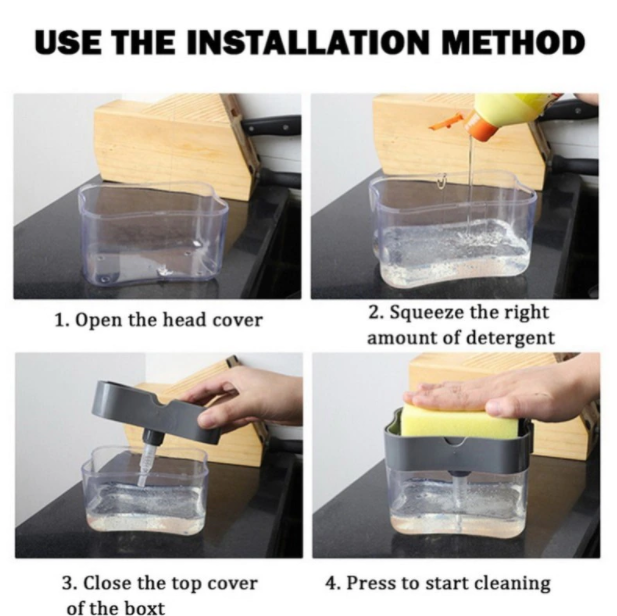 USE THE INSTALLATION METHOD

1. Open the head cover

2. Squeeze the right amount of detergent

3. Close the top cover of the boxt

4. Press to start cleaning